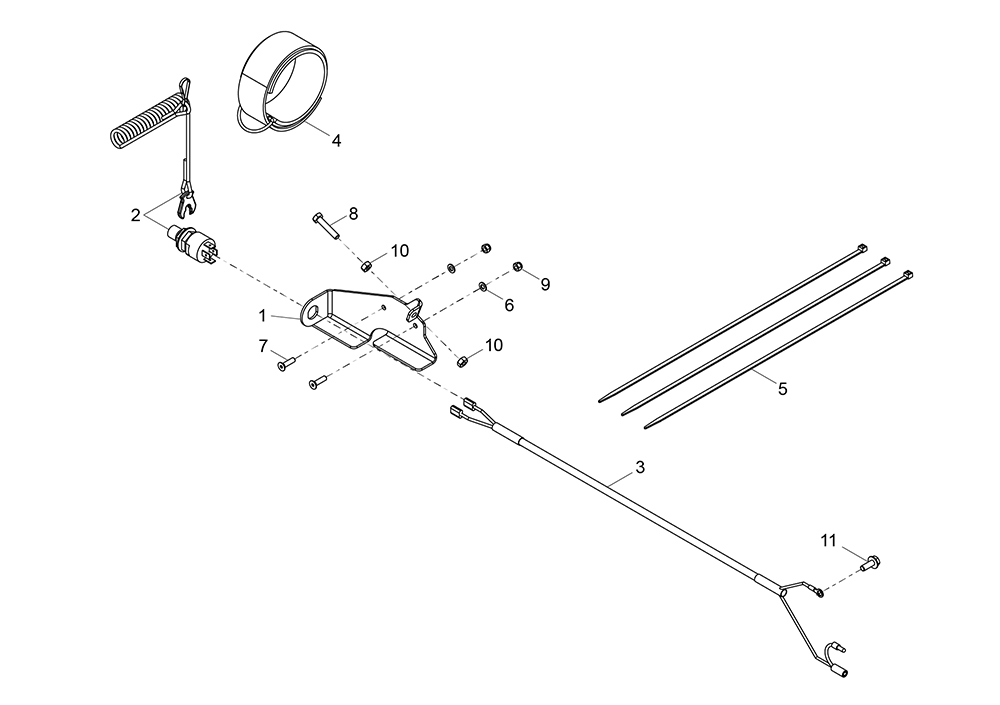 4
2
8
10
9
6
1
7
10
5
3
11